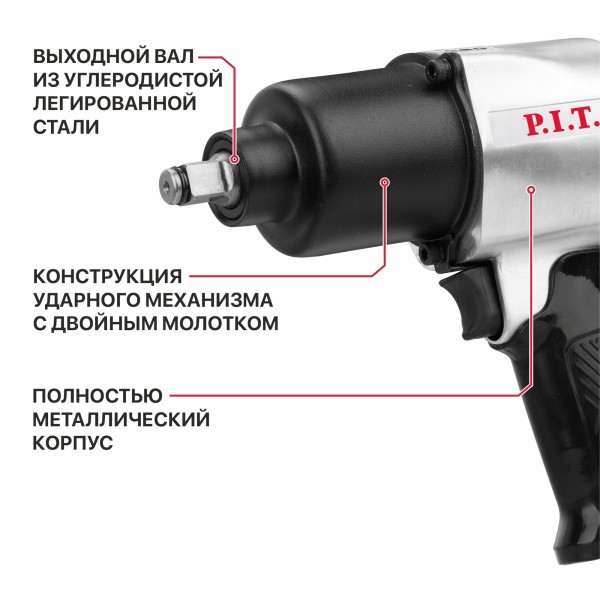 ВЫХОДНОЙ ВАЛ ИЗ УГЛЕРОДИСТОЙ ЛЕГИРОВАННОЙ СТАЛИ

P.I.T.

КОНСТРУКЦИЯ УДАРНОГО МЕХАНИЗМА С ДВОЙНЫМ МОЛОТКОМ

ПОЛНОСТЬЮ МЕТАЛЛИЧЕСКИЙ КОРПУС